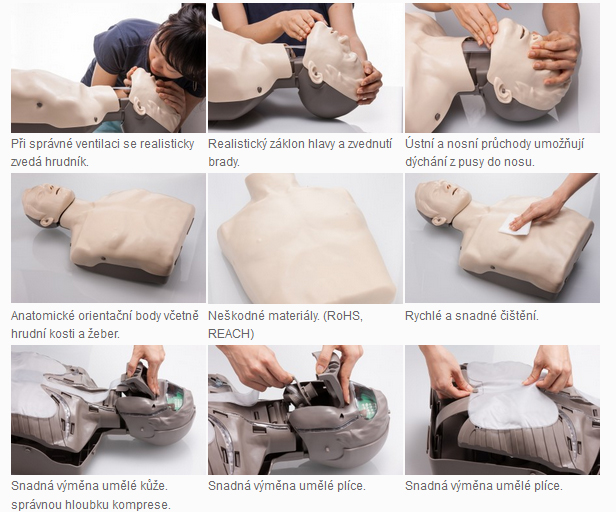 Při správné ventilaci se realisticky zvedá hrudník.

Realistický záklon hlavy a zvednutí brady.

Ústní a nosní průchody umožňují dýchání z pusy do nosu.

Anatomické orientační body včetně hrudní kosti a žeber.

Neškodné materiály. (RoHS, REACH)

Rychlé a snadné čištění.

Snadná výměna umělé kůže. správnou hloubku komprese.

Snadná výměna umělé plíce.

Snadná výměna umělé plíce.